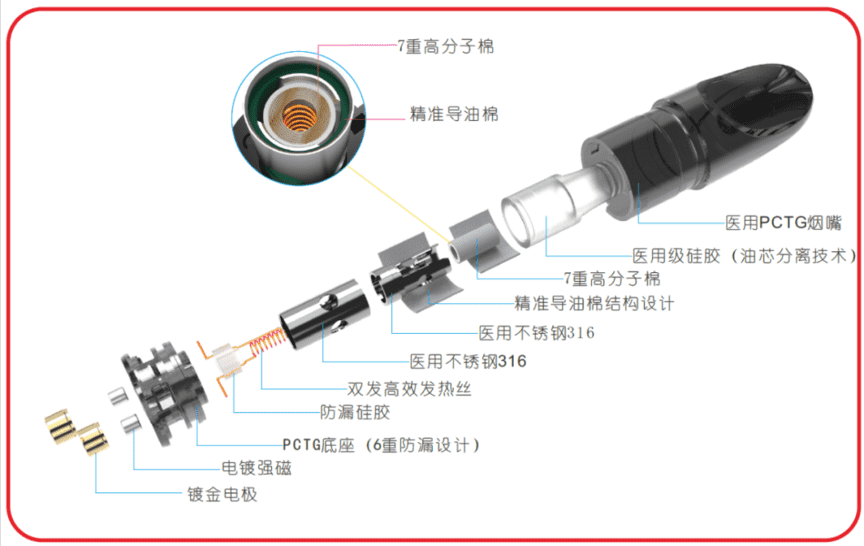 7重高分子棉

精准导油棉

医用PCTG烟嘴

医用级硅胶（油芯分离技术）

7重高分子棉

精准导油棉结构设计

医用不锈钢316

医用不锈钢316

双发高效发热丝

防漏硅胶

PCTG底座（6重防漏设计）

电镀强磁

镀金电极