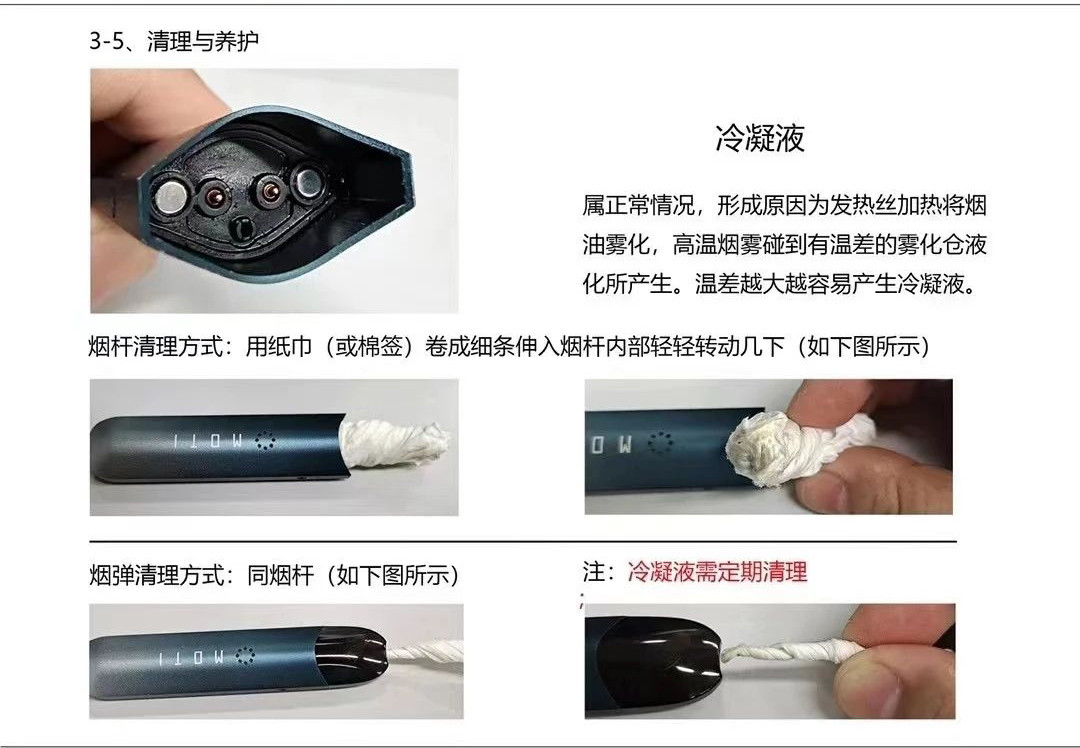 3-5、清理与养护

冷凝液

属正常情况，形成原因为发热丝加热将烟油雾化，高温烟雾碰到有温差的雾化仓液化所产生。温差越大越容易产生冷凝液。

烟杆清理方式：用纸巾（或棉签）卷成细条伸入烟杆内部轻轻转动几下（如下图所示）

MOTI

MO

烟弹清理方式：同烟杆（如下图所示）

注：冷凝液需定期清理

MOTI