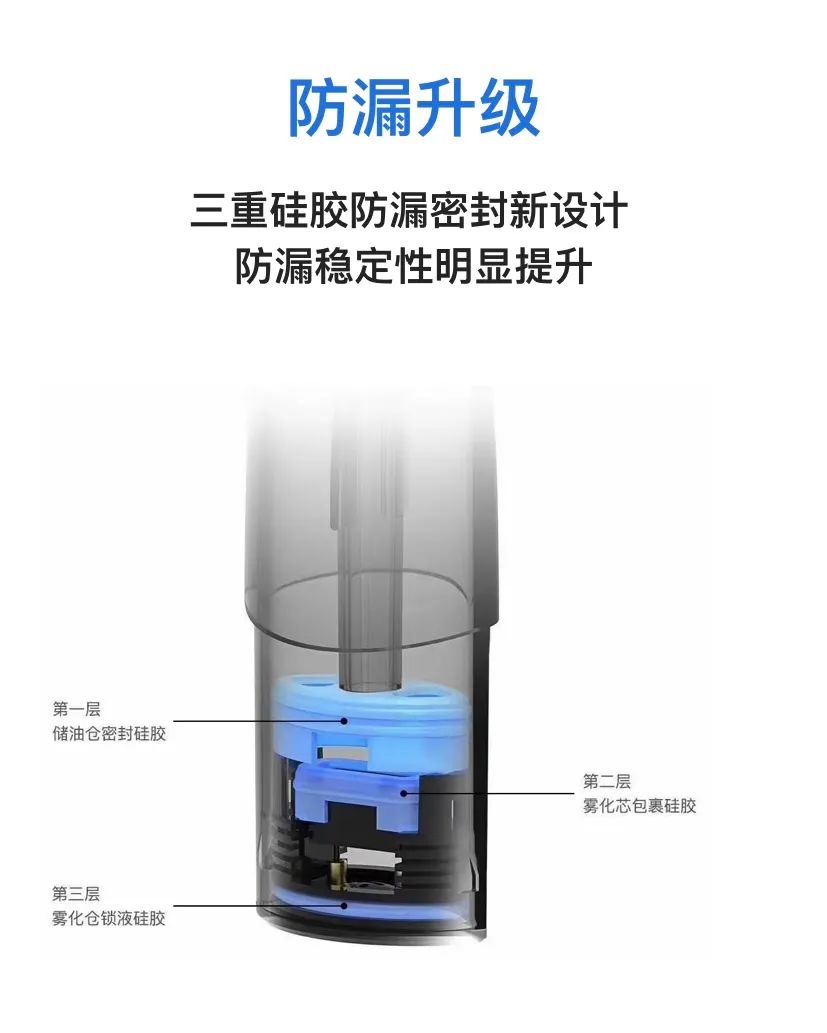 防漏升级

三重硅胶防漏密封新设计
防漏稳定性明显提升

第一层
储油仓密封硅胶

第二层
雾化芯包裹硅胶

第三层
雾化仓锁液硅胶